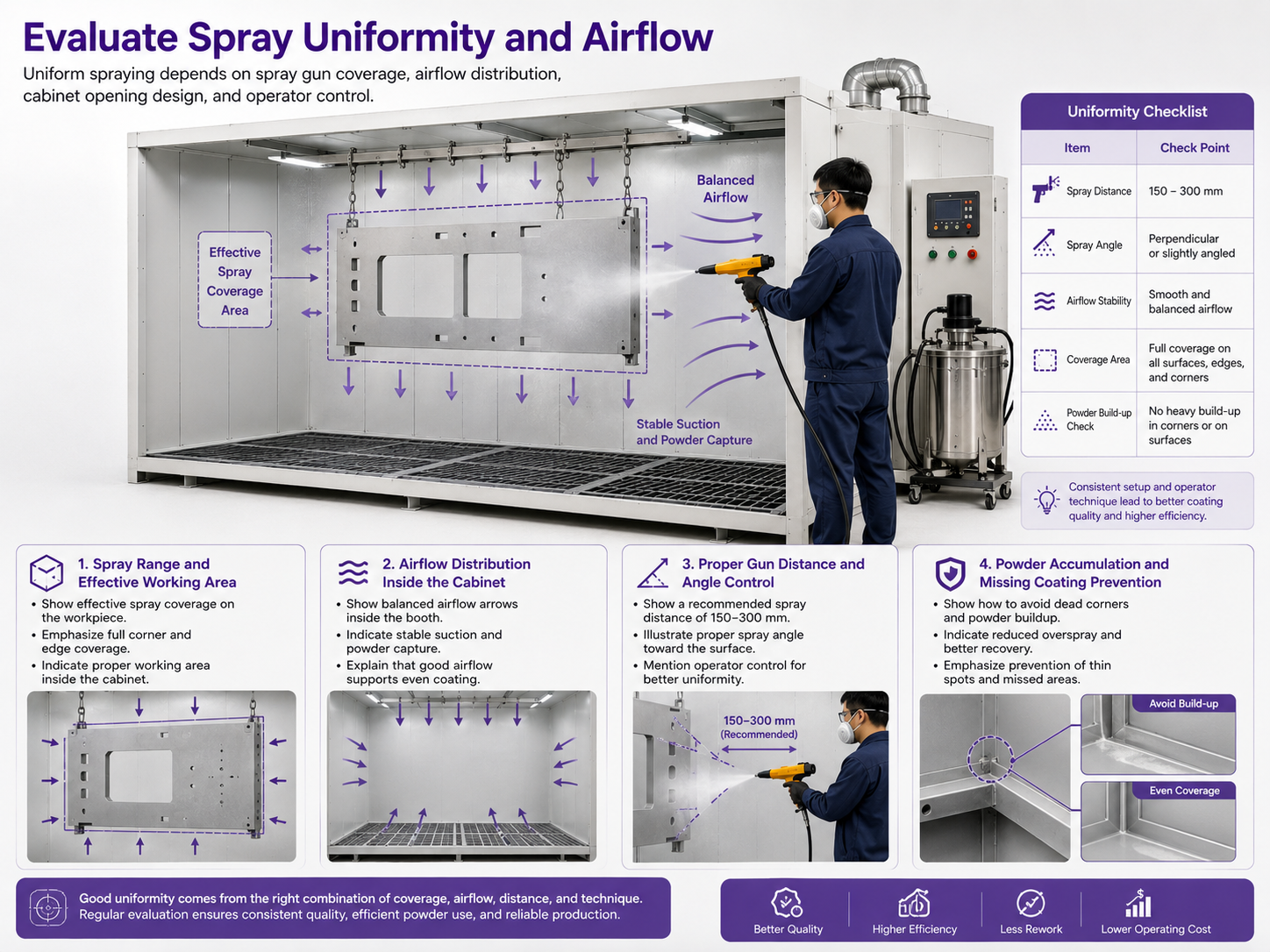 Evaluate Spray Uniformity and Airflow

Uniform spraying depends on spray gun coverage, airflow distribution, cabinet opening design, and operator control.

Effective Spray Coverage Area

Balanced Airflow

Stable Suction and Powder Capture

Uniformity Checklist

| Item | Check Point |
|---|---|
| Spray Distance | 150 – 300 mm |
| Spray Angle | Perpendicular or slightly angled |
| Airflow Stability | Smooth and balanced airflow |
| Coverage Area | Full coverage on all surfaces, edges, and corners |
| Powder Build-up Check | No heavy build-up in corners or on surfaces |

Consistent setup and operator technique lead to better coating quality and higher efficiency.

1. Spray Range and Effective Working Area
• Show effective spray coverage on the workpiece.
• Emphasize full corner and edge coverage.
• Indicate proper working area inside the cabinet.

2. Airflow Distribution Inside the Cabinet
• Show balanced airflow arrows inside the booth.
• Indicate stable suction and powder capture.
• Explain that good airflow supports even coating.

3. Proper Gun Distance and Angle Control
• Show a recommended spray distance of 150–300 mm.
• Illustrate proper spray angle toward the surface.
• Mention operator control for better uniformity.

150–300 mm (Recommended)

4. Powder Accumulation and Missing Coating Prevention
• Show how to avoid dead corners and powder buildup.
• Indicate reduced overspray and better recovery.
• Emphasize prevention of thin spots and missed areas.

Avoid Build-up

Even Coverage

Good uniformity comes from the right combination of coverage, airflow, distance, and technique. Regular evaluation ensures consistent quality, efficient powder use, and reliable production.

Better Quality

Higher Efficiency

Less Rework

Lower Operating Cost